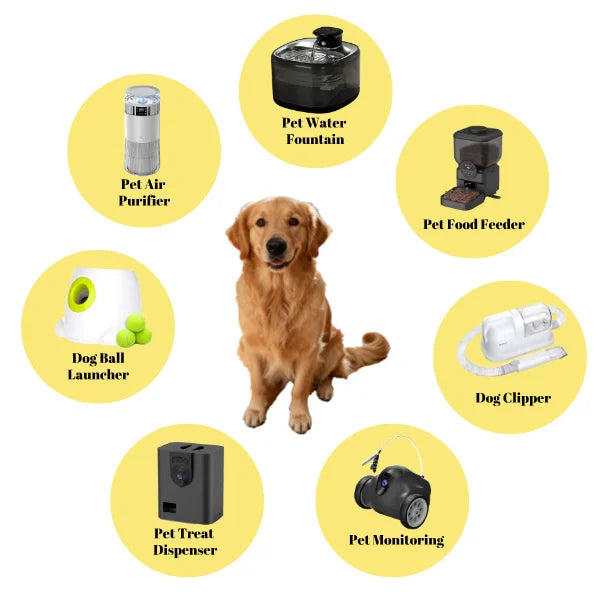 Pet Water Fountain

Pet Air Purifier

Pet Food Feeder

Dog Ball Launcher

Dog Clipper

Pet Treat Dispenser

Pet Monitoring