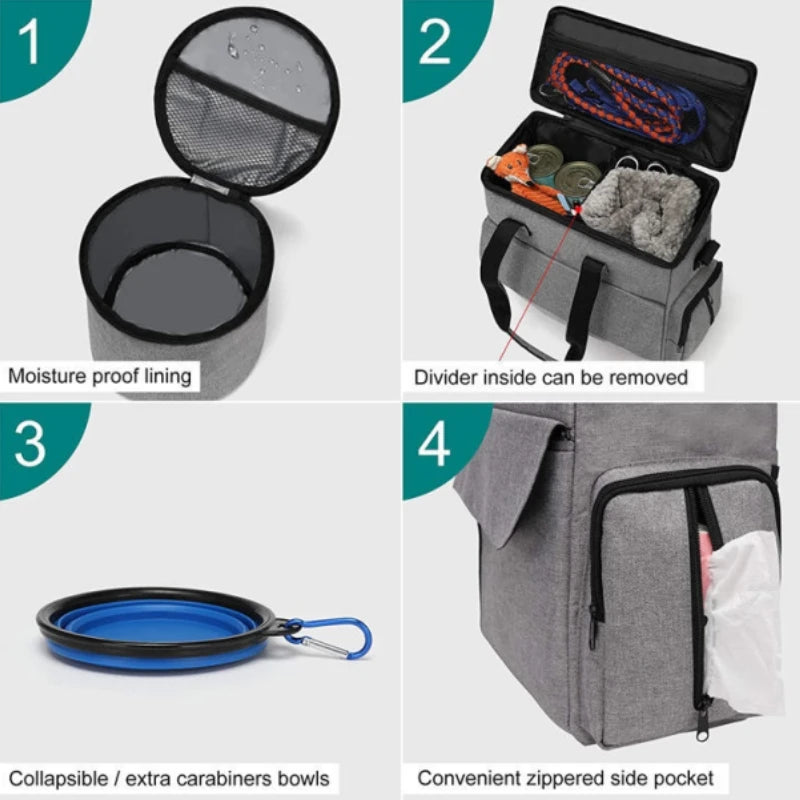 1

Moisture proof lining

2

Divider inside can be removed

3

Collapsible / extra carabiners bowls

4

Convenient zippered side pocket