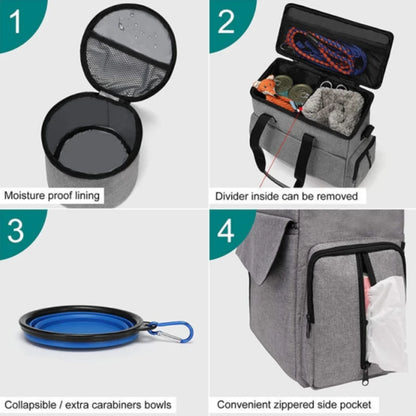 1

Moisture proof lining

2

Divider inside can be removed

3

Collapsible / extra carabiners bowls

4

Convenient zippered side pocket