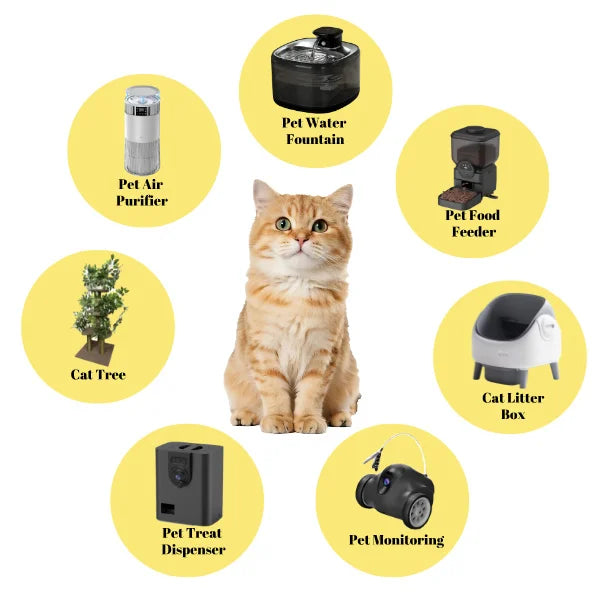 Pet Water Fountain

Pet Air Purifier

Pet Food Feeder

Cat Tree

Cat Litter Box

Pet Treat Dispenser

Pet Monitoring